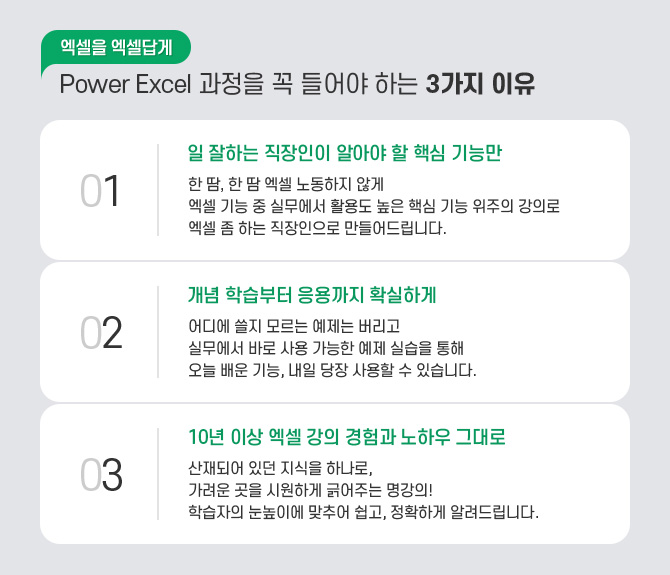 엑셀을 엑셀답게

Power Excel 과정을 꼭 들어야 하는 3가지 이유

01

일 잘하는 직장인이 알아야 할 핵심 기능만

한 땀, 한 땀 엑셀 노동하지 않게
엑셀 기능 중 실무에서 활용도 높은 핵심 기능 위주의 강의로
엑셀 좀 하는 직장인으로 만들어드립니다.

02

개념 학습부터 응용까지 확실하게

어디에 쓸지 모르는 예제는 버리고
실무에서 바로 사용 가능한 예제 실습을 통해
오늘 배운 기능, 내일 당장 사용할 수 있습니다.

03

10년 이상 엑셀 강의 경험과 노하우 그대로

산재되어 있던 지식을 하나로,
가려운 곳을 시원하게 긁어주는 명강의!
학습자의 눈높이에 맞추어 쉽고, 정확하게 알려드립니다.